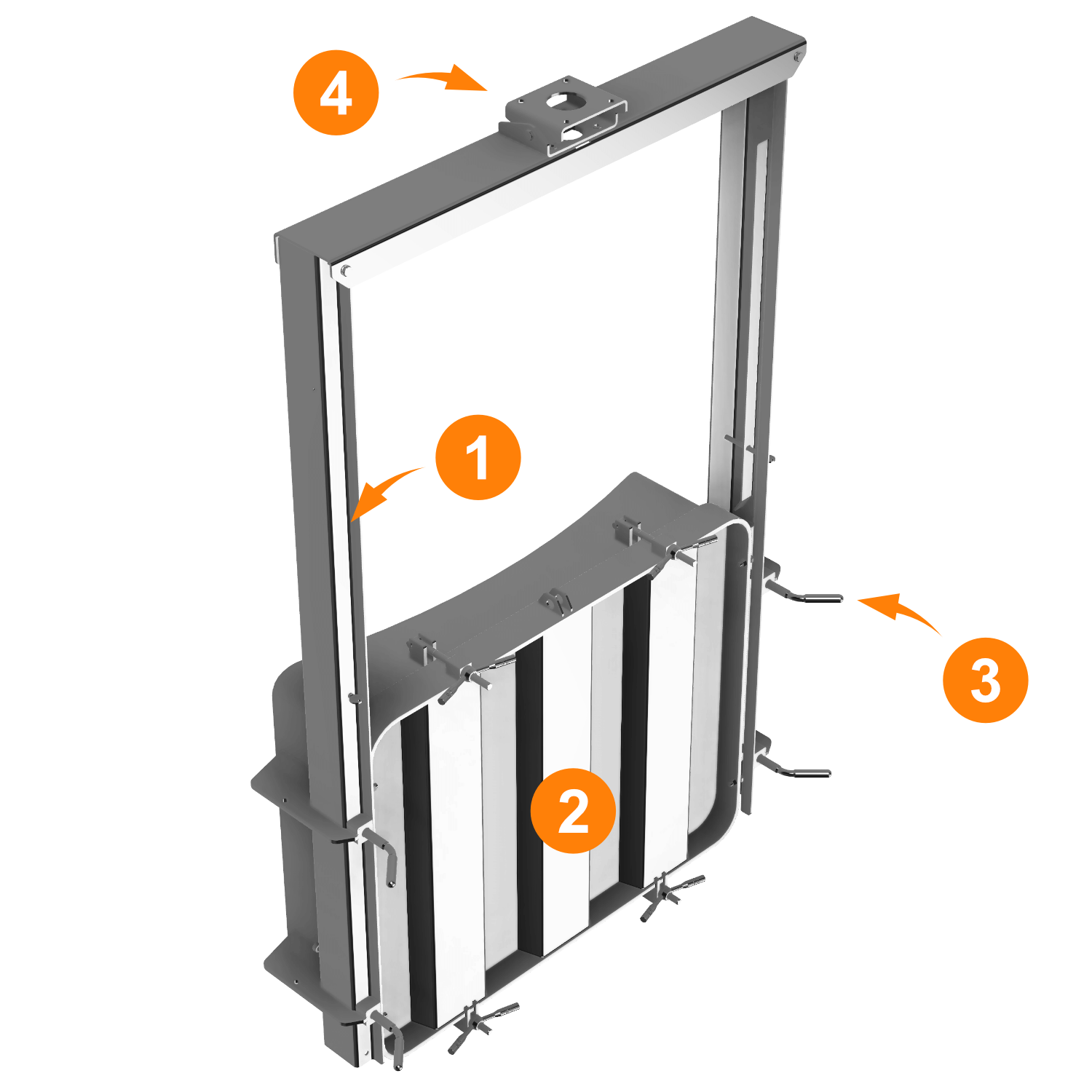 4

1

3

2