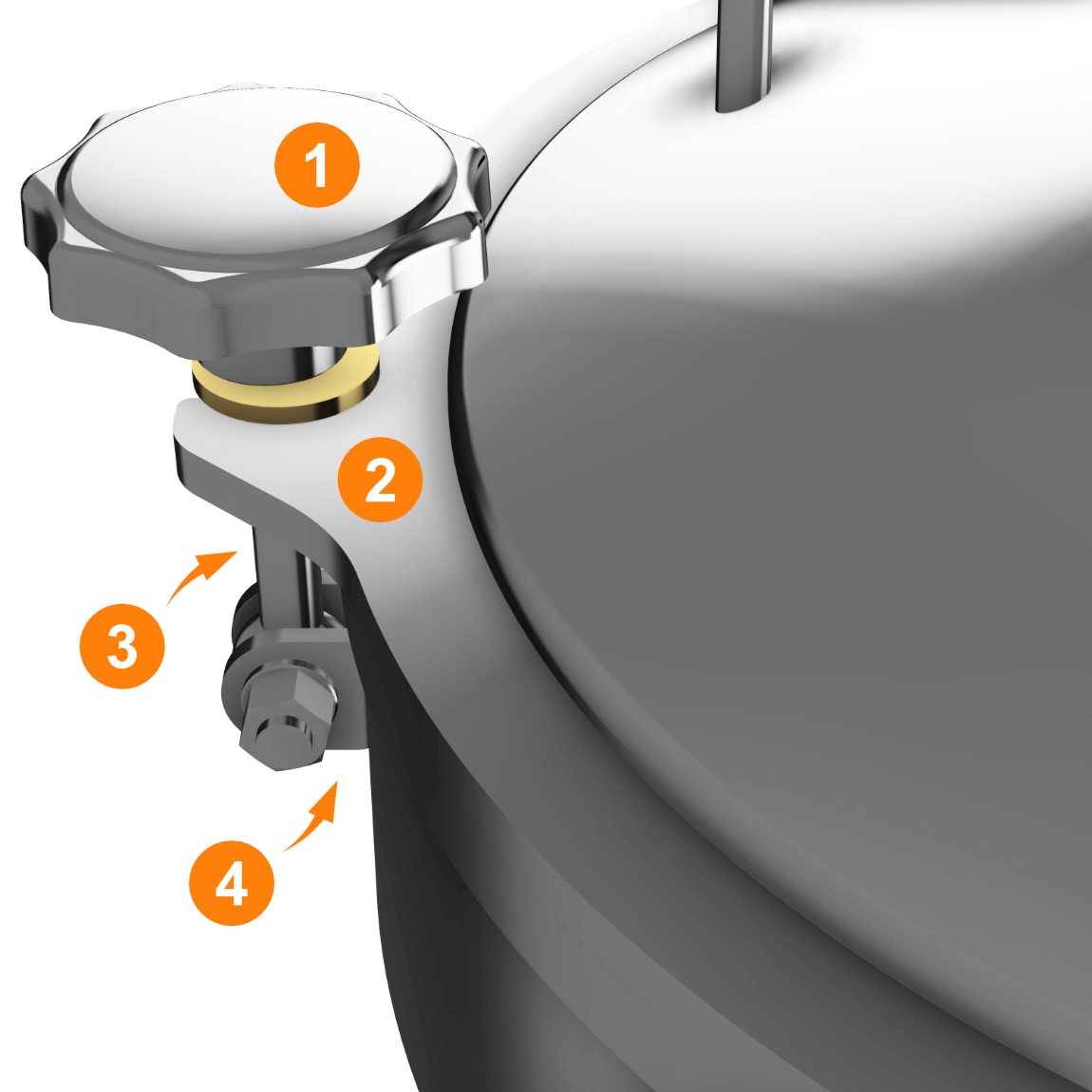 1
2
3
4