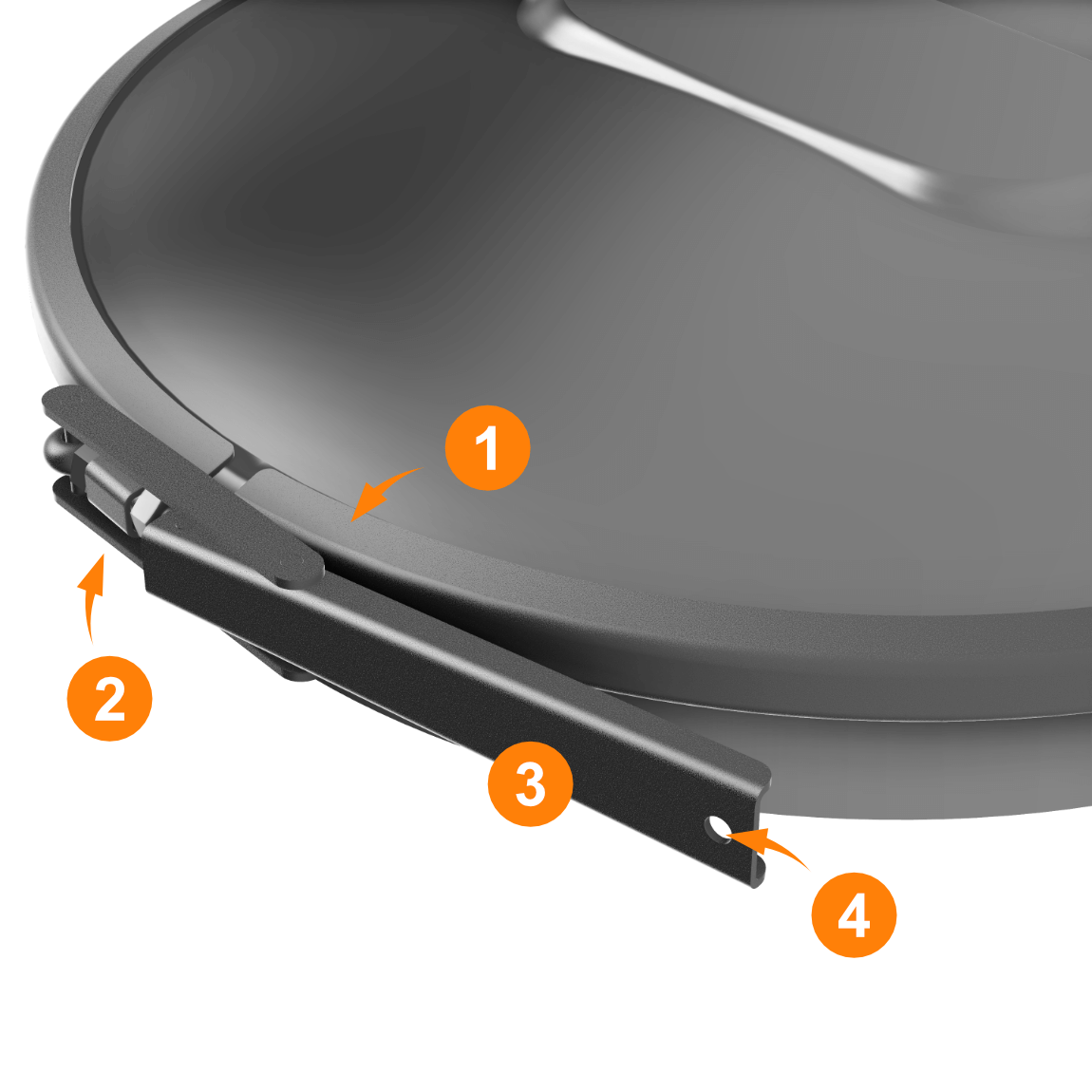 1
2
3
4